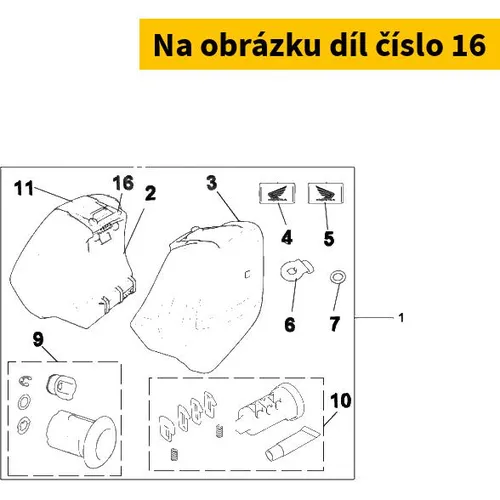 Na obrázku díl číslo 16

11
16
2
3
4
5
6
7
1
9
10