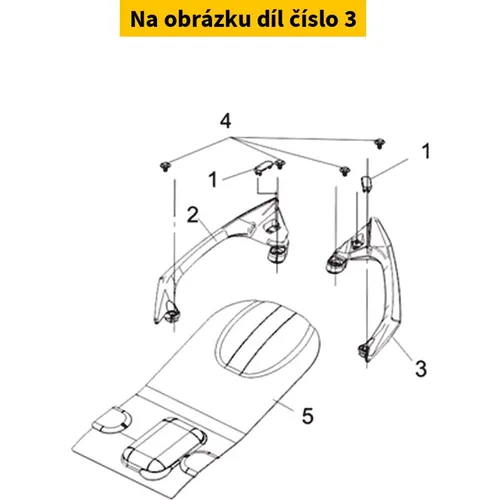 Na obrázku díl číslo 3

4

1

1

2

3

5