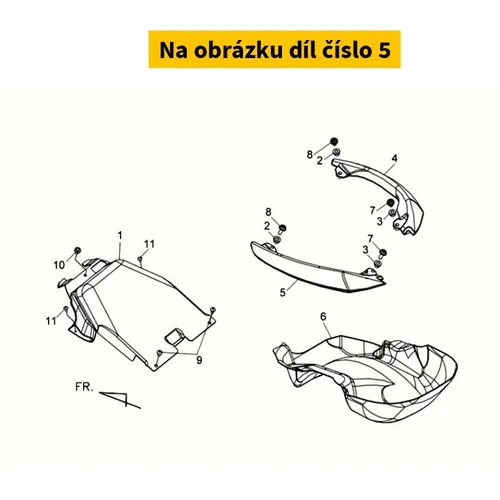 Na obrázku díl číslo 5

8
2
4
7
3
8
2
7
3
5
1
11
10
11
9
6
FR.