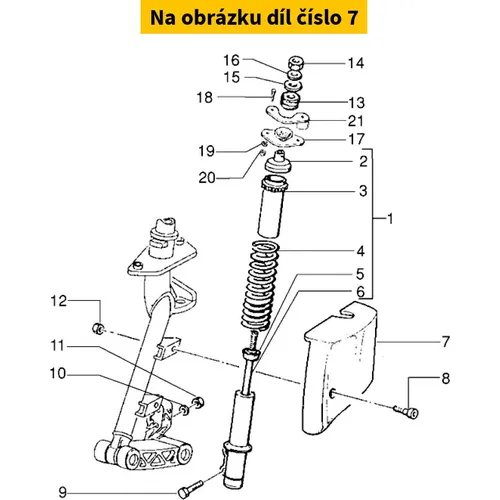 Na obrázku díl číslo 7

16
14
15
18
13
21
17
19
2
20
3
1
4
5
6
12
7
11
10
8
9