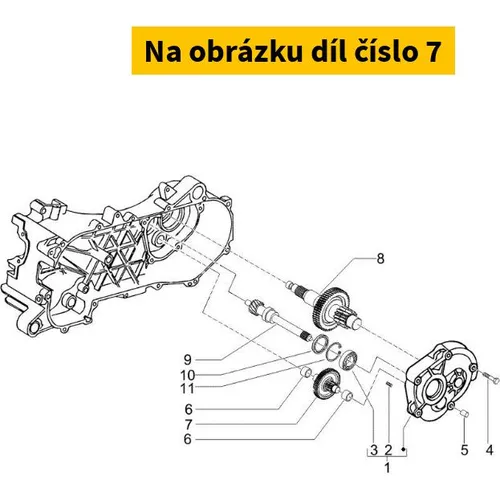 Na obrázku díl číslo 7

8
9
10
11
6
7
6
3
2
1
5
4