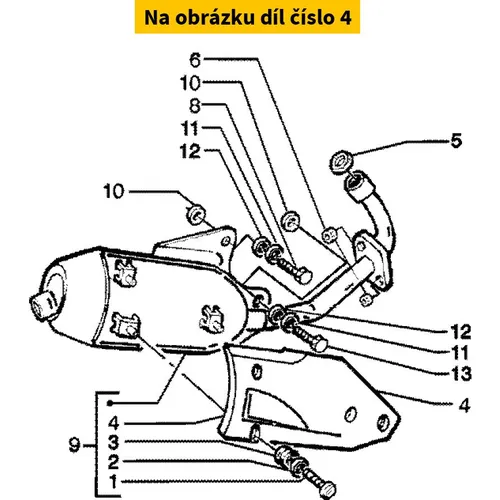 Na obrázku díl číslo 4

6
10
8
11
12
5
10
12
11
13
4
4
9
3
2
1