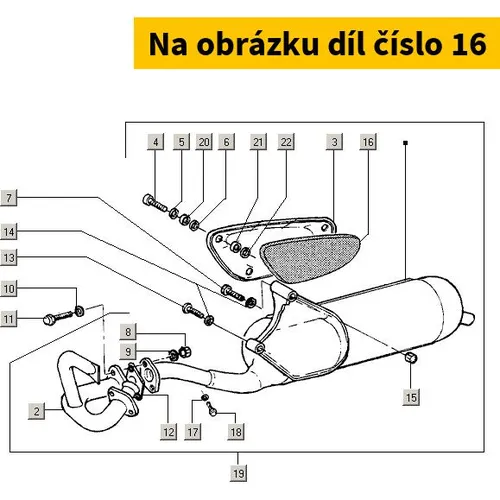 Na obrázku díl číslo 16

4
5
20
6
21
22
3
16
7
14
13
10
11
8
9
2
12
17
18
15
19