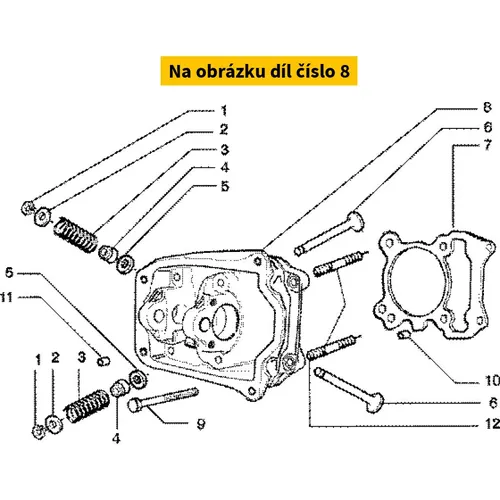 Na obrázku díl číslo 8

1
2
3
4
5
8
6
7
5
11
1
2
3
4
9
10
6
12