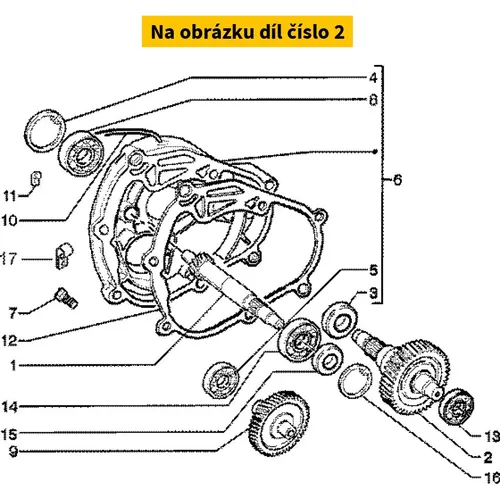 Na obrázku díl číslo 2

4
8
6
11
10
17
7
12
1
5
3
14
15
9
13
2
16