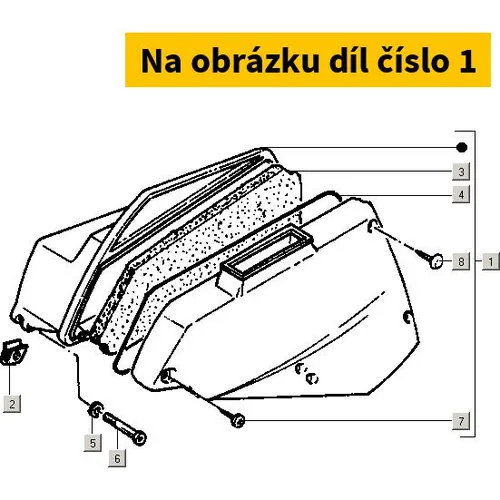 Na obrázku díl číslo 1

3
4
8
1
2
5
6
7