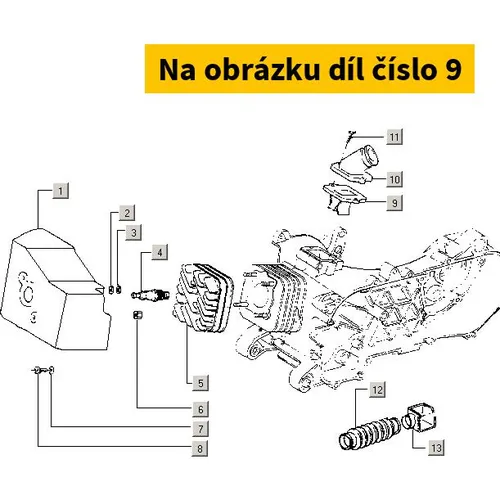 Na obrázku díl číslo 9

11
10
9
1
2
3
4
5
6
7
8
12
13