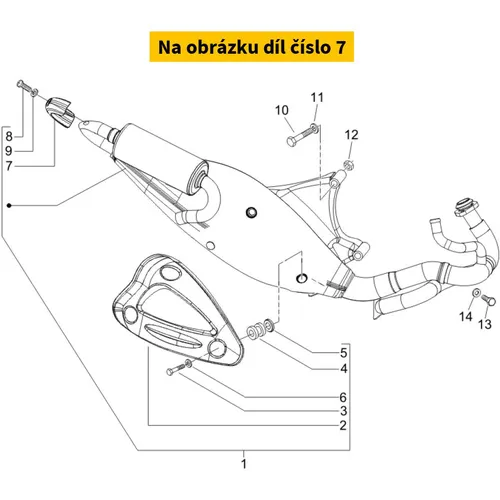 Na obrázku díl číslo 7

8
9
7
10
11
12
14
13
5
4
6
3
2
1