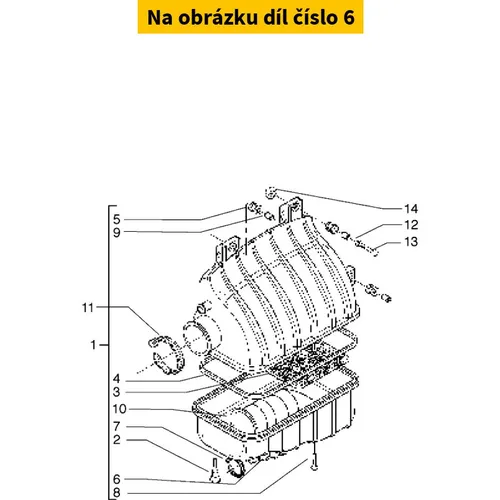 Na obrázku díl číslo 6

14
5
12
9
13
11
1
4
3
10
7
2
6
8