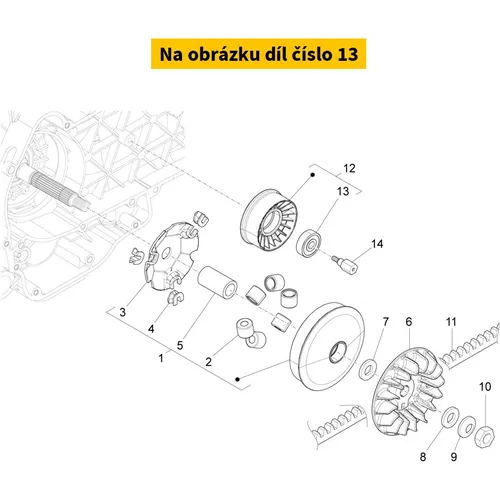 Na obrázku díl číslo 13

12
13
14
3
4
5
1
2
7
6
11
10
8
9