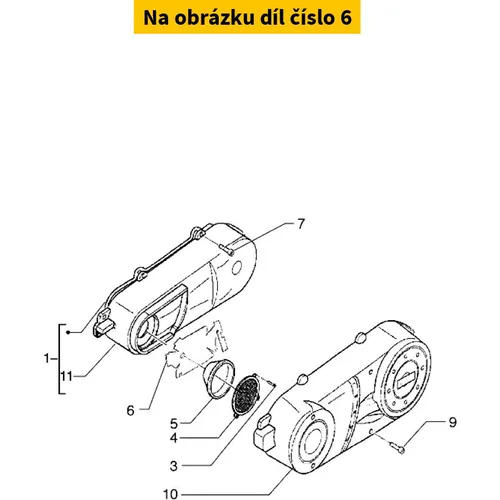 Na obrázku díl číslo 6

7
1
11
6
5
4
3
9
10