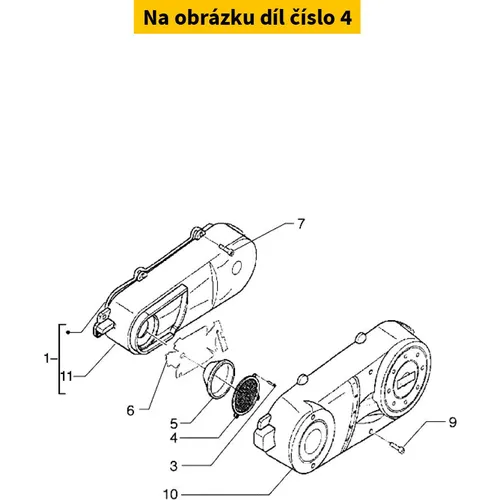 Na obrázku díl číslo 4

7

1

11

6

5

4

3

9

10