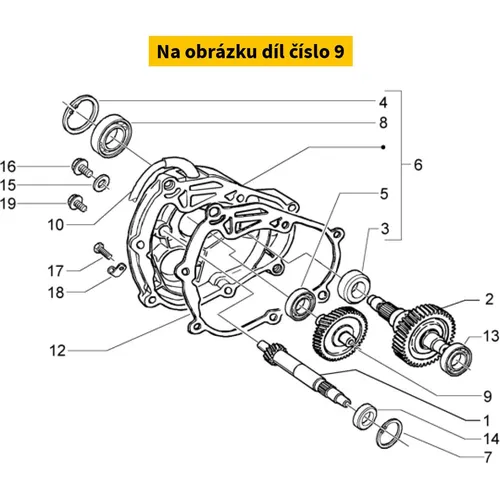 Na obrázku díl číslo 9

4
8
6
16
15
19
10
5
3
17
18
2
13
12
9
1
14
7