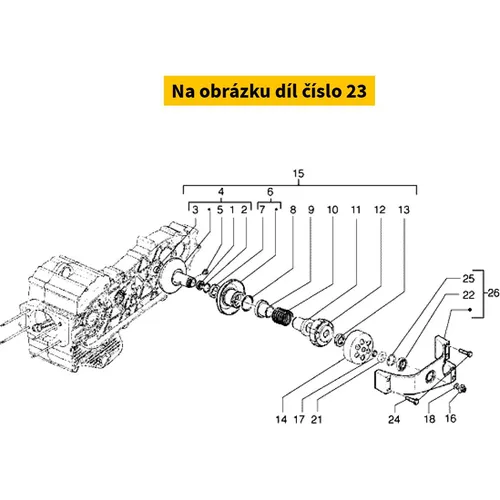 Na obrázku díl číslo 23

15
4
6
3 • 5 1 2
7 •
8
9
10
11
12
13
25
22
•
26
14
17
21
24
18
16