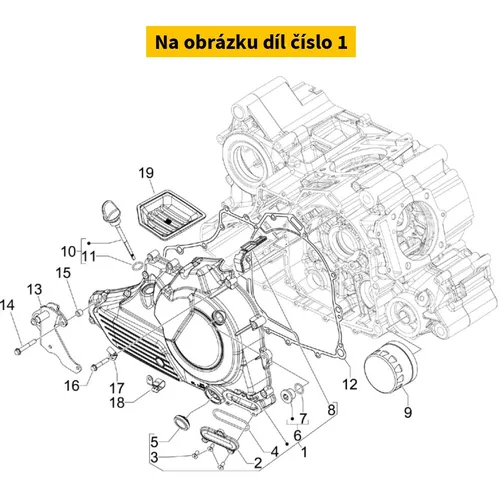 Na obrázku díl číslo 1

19
10
11
15
13
14
16
17
18
12
9
8
7
6
5
3
2
4
1