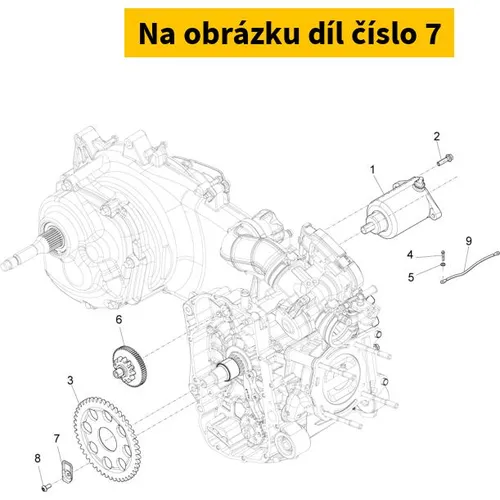 Na obrázku díl číslo 7

2
1
9
4
5
6
3
7
8