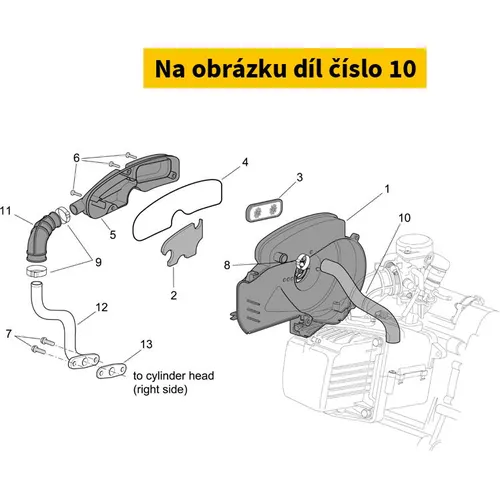 Na obrázku díl číslo 10

6
4
3
1
10
11
5
9
8
2
12
7
13
to cylinder head
(right side)