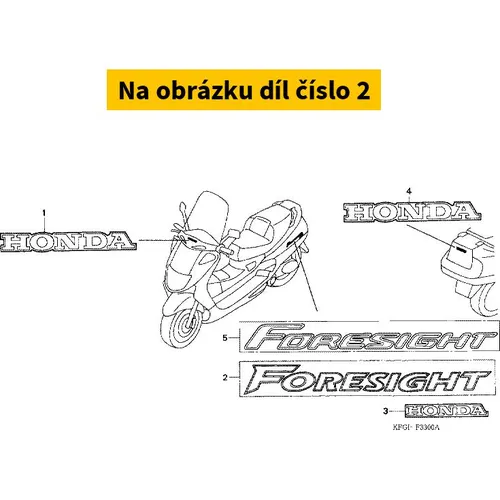 Na obrázku díl číslo 2

1
HONDA

4
HONDA

5
FORESIGHT

2
FORESIGHT

3
HONDA

KFGI- F3300A