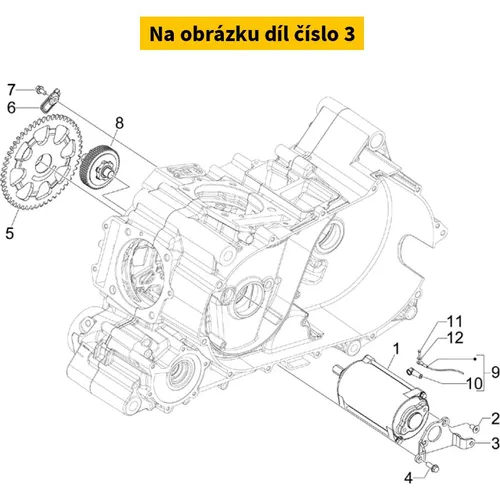 Na obrázku díl číslo 3

7
6
8
5
11
12
1
9
10
2
3
4