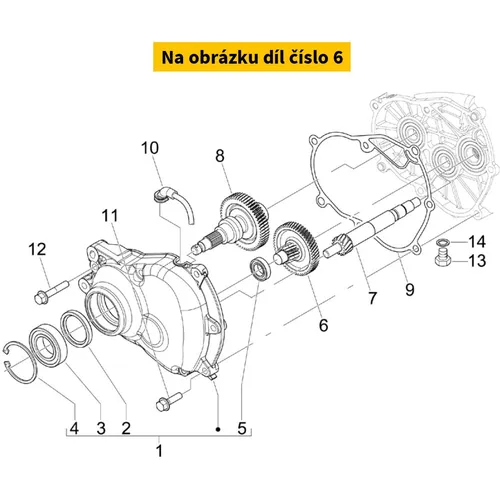 Na obrázku díl číslo 6

10
8
11
12
14
13
7
9
6
4
3
2
5
1