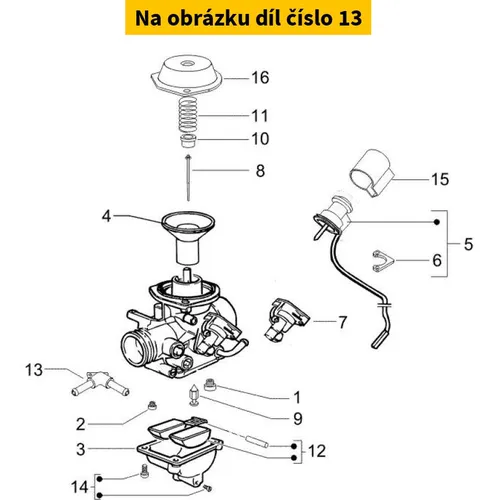 Na obrázku díl číslo 13

16
11
10
8
15
4
5
6
7
13
1
9
2
3
12
14