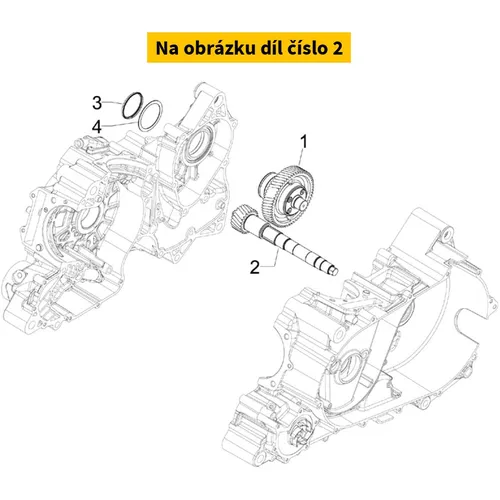 Na obrázku díl číslo 2

3
4
1
2