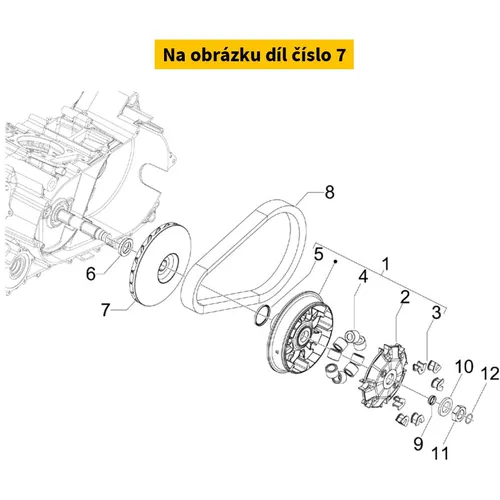 Na obrázku díl číslo 7

8
5
1
4
2
3
6
7
10
12
9
11