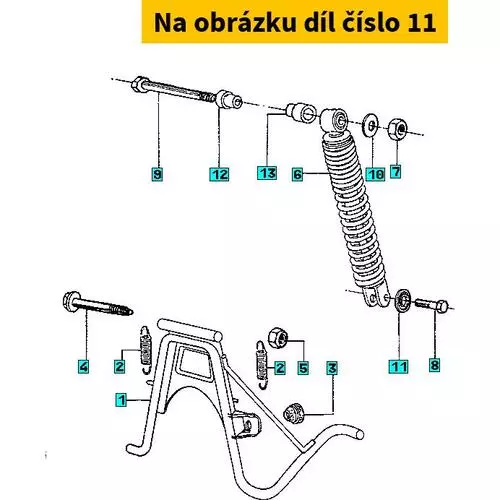 Na obrázku díl číslo 11

9
12
13
6
10
7
4
2
2
5
3
11
8
1