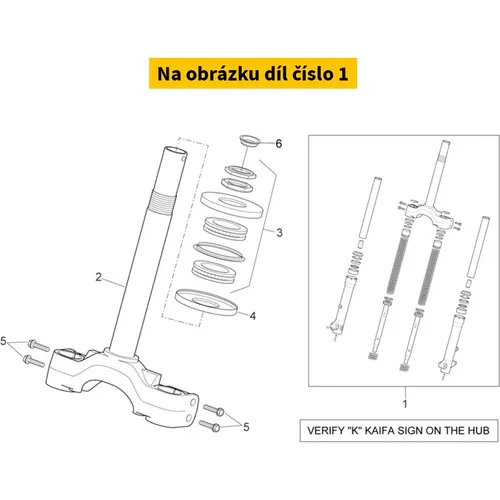 Na obrázku díl číslo 1

6

3

2

4

5

5

1

VERIFY "K" KAIFA SIGN ON THE HUB