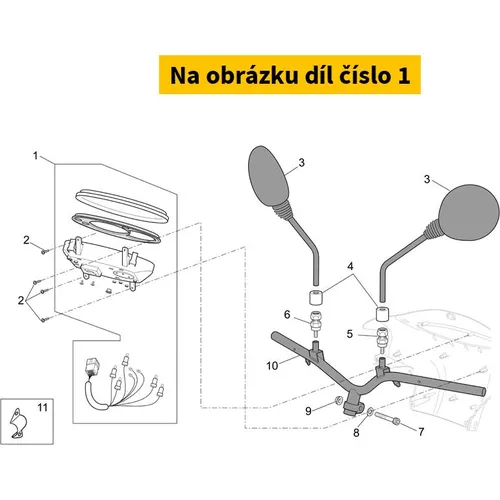 Na obrázku díl číslo 1

1
2
2
3
3
4
6
5
10
9
8
7
11