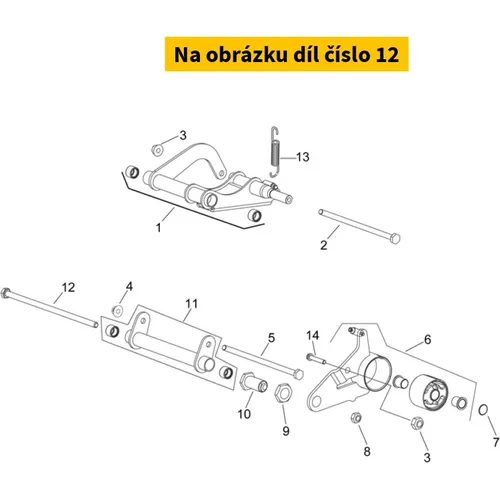 Na obrázku díl číslo 12

3
13
1
2
12
4
11
5
14
6
10
9
8
3
7