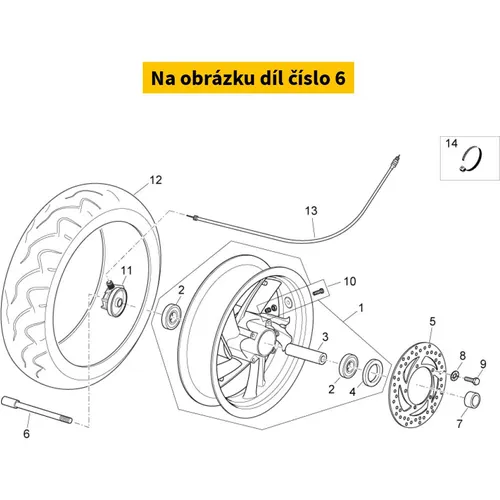 Na obrázku díl číslo 6

14
12
13
11
10
2
1
3
5
8
9
2
4
7
6