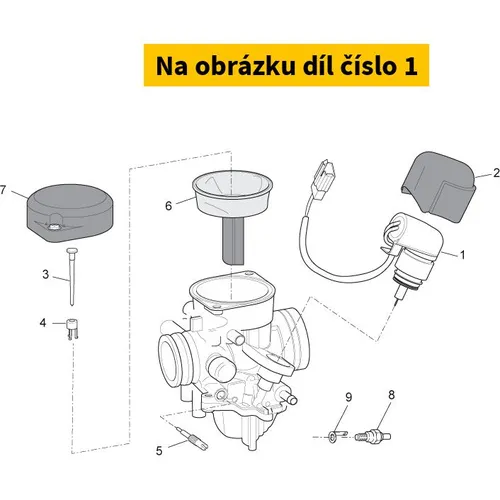 Na obrázku díl číslo 1

7
6
2
1
3
4
9
8
5