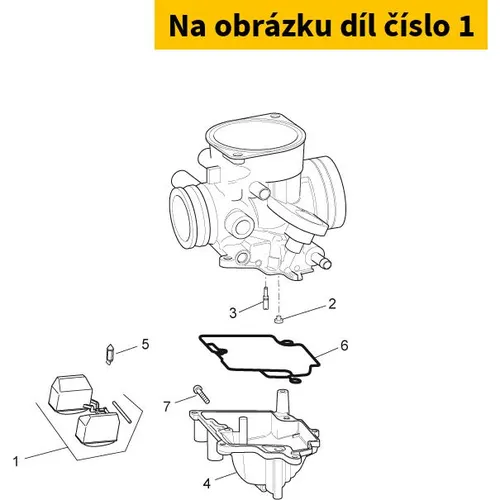 Na obrázku díl číslo 1

3
2
5
6
7
1
4