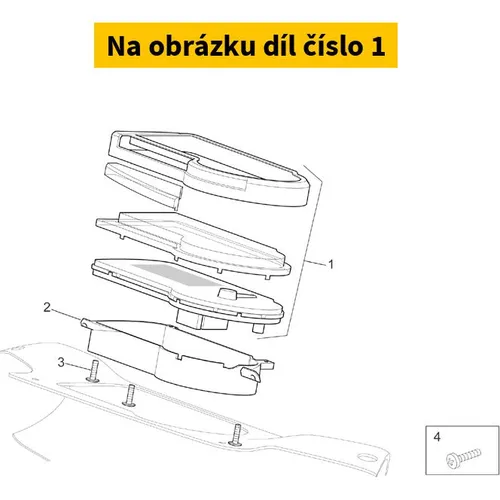 Na obrázku díl číslo 1

1
2
3
4