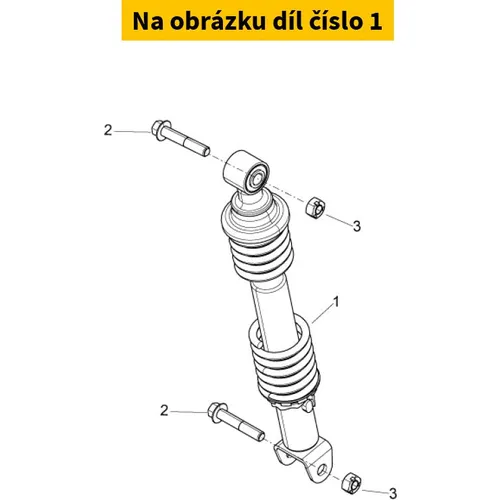 Na obrázku díl číslo 1

2

3

1

2

3