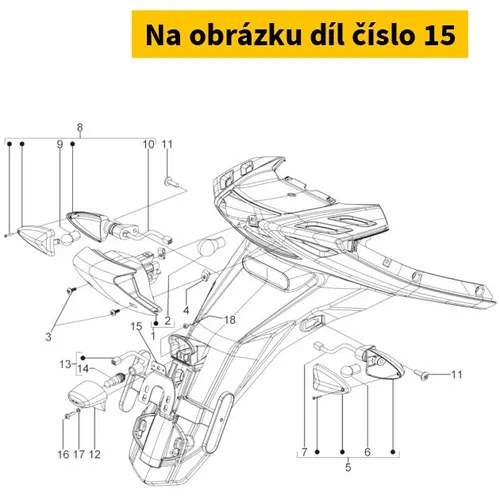 Na obrázku díl číslo 15

8
9
10
11
3
2
1
4
18
15
13
14
16
17
12
11
7
6
5