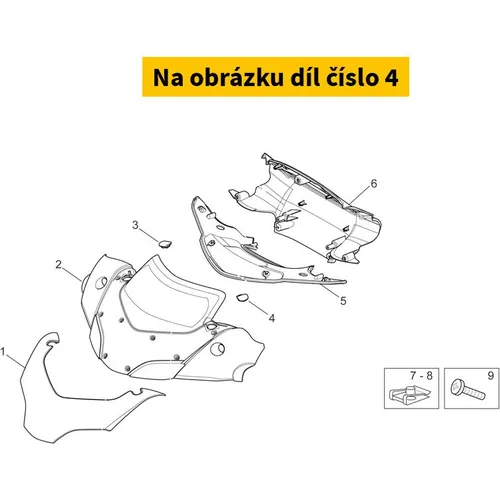 Na obrázku díl číslo 4

6
3
2
5
4
1
7 - 8
9