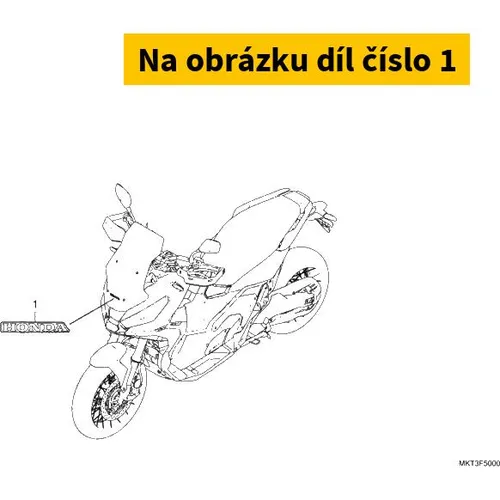 Na obrázku díl číslo 1

1

HONDA

MKT3F5000