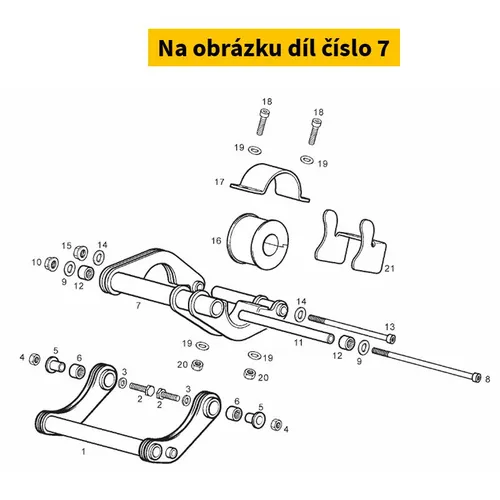 Na obrázku díl číslo 7

18
18
19
19
17
16
21
15
14
10
9
12
7
14
13
11
12
9
8
19
19
20
20
4
5
6
3
2
2
3
6
5
4
1