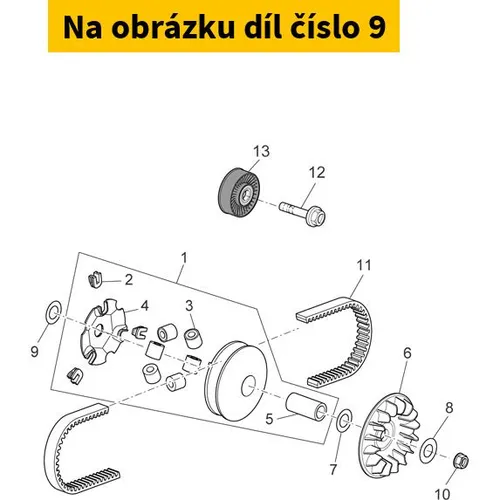 Na obrázku díl číslo 9

13
12
1
11
2
4
3
9
6
8
5
7
10