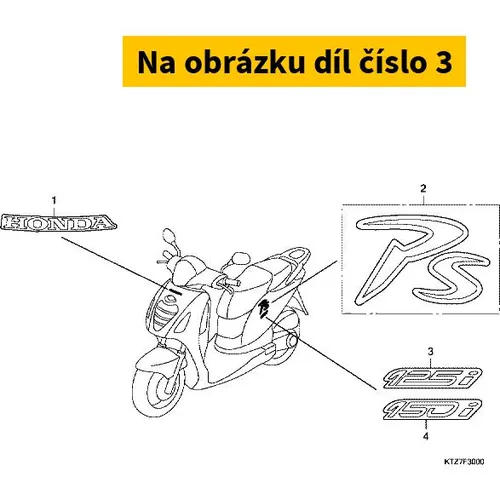 Na obrázku díl číslo 3

1

HONDA

2

PS

3

125i

150i

4

KTZ7F3000