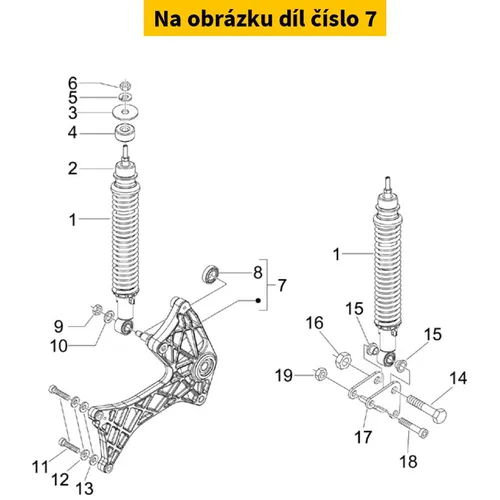 Na obrázku díl číslo 7

6
5
3
4
2
1
8
7
9
10
11
12
13
1
15
16
15
19
14
17
18