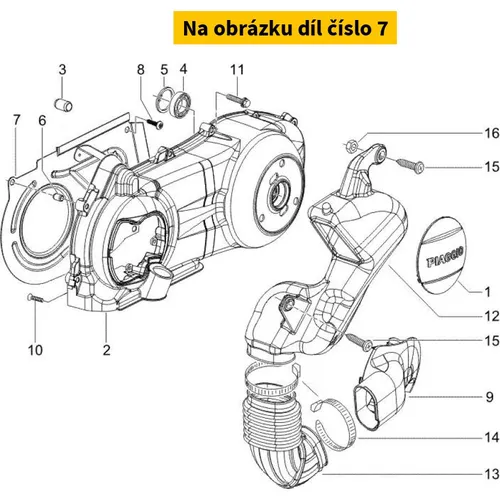 Na obrázku díl číslo 7

3
8
5
4
11
7
6
16
15
PIAGGIO
1
12
10
2
15
9
14
13