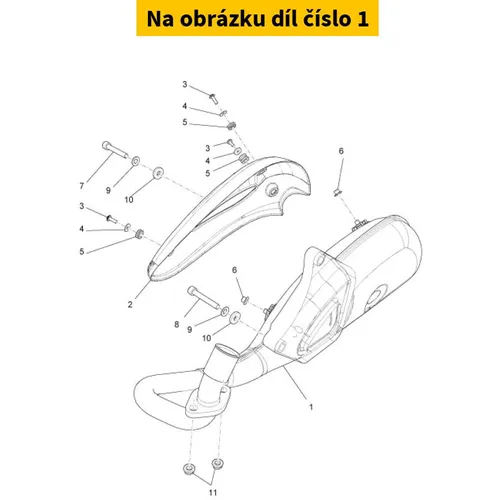 Na obrázku díl číslo 1

3
4
5
3
4
5
6
7
9
10
3
4
5
2
6
8
9
10
1
11