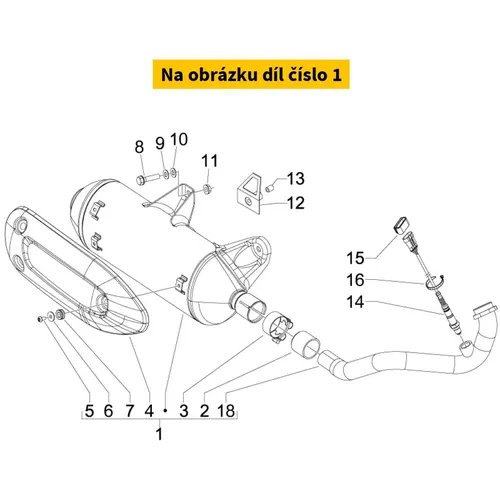 Na obrázku díl číslo 1

8
9
10
11
13
12
15
16
14

5 6 7 4 • 3 2 18
1