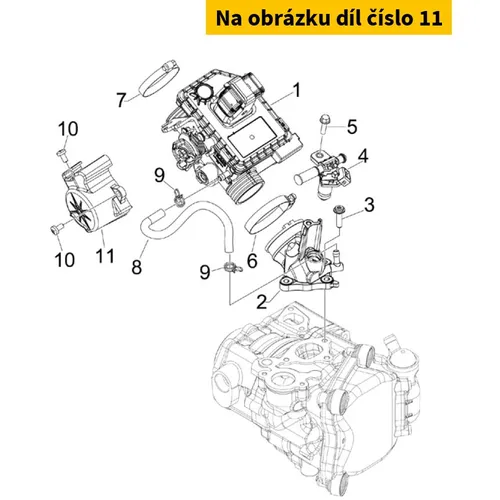 Na obrázku díl číslo 11

7
1
10
5
4
9
3
10
11
8
6
9
2