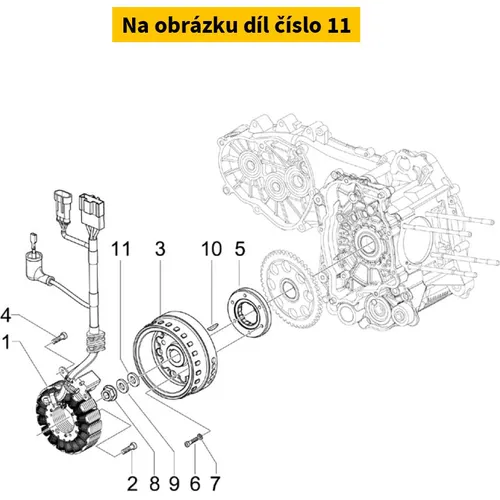 Na obrázku díl číslo 11

11
3
10
5
4
1
2
8
9
6
7