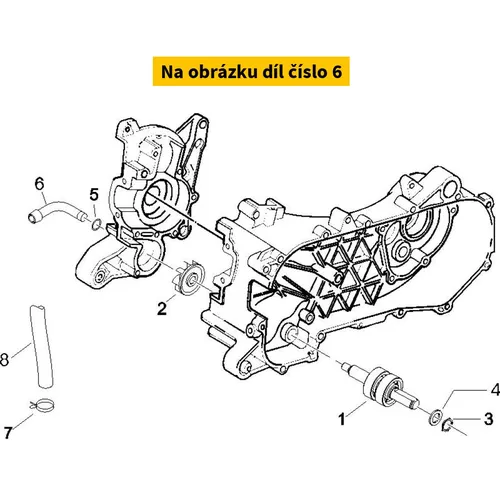 Na obrázku díl číslo 6

6
5
2
8
7
1
4
3