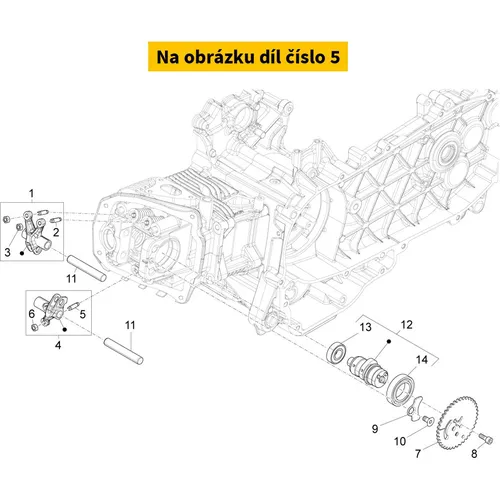 Na obrázku díl číslo 5

1
2
3
11
6
5
4
11
13
12
14
9
10
7
8